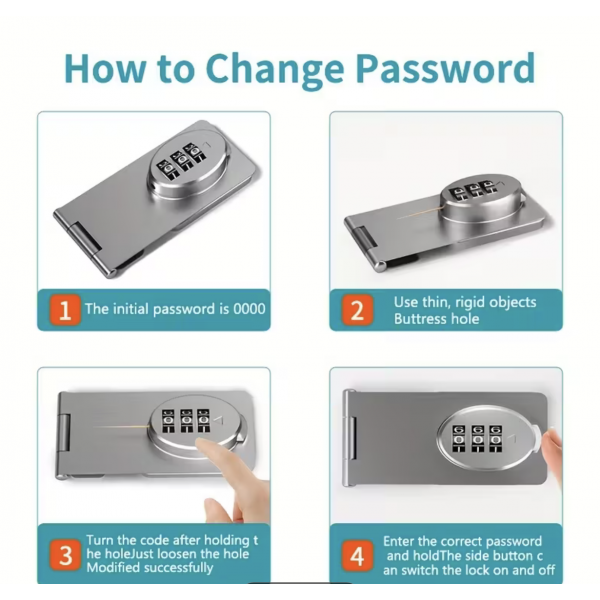 How to Change Password

1 The initial password is 0000

2 Use thin, rigid objects Buttress hole

3 Turn the code after holding t he holeJust loosen the hole Modified successfully

4 Enter the correct password and holdThe side button c an switch the lock on and off