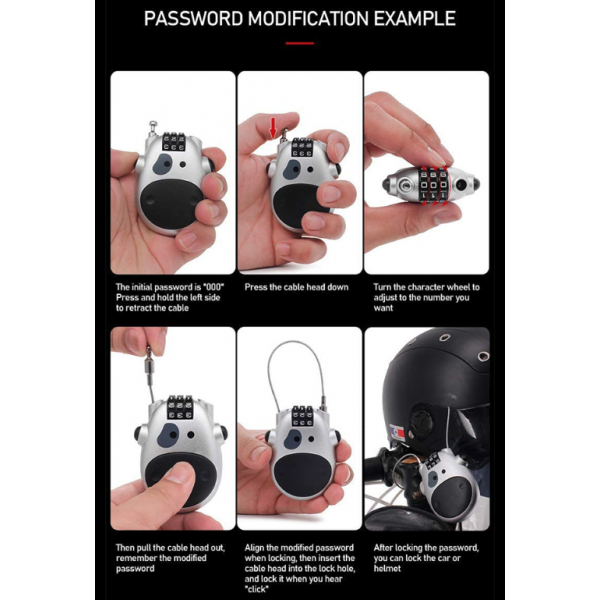 PASSWORD MODIFICATION EXAMPLE

The initial password is "000" Press and hold the left side to retract the cable

Press the cable head down

Turn the character wheel to adjust to the number you want

Then pull the cable head out, remember the modified password

Align the modified password when locking, then insert the cable head into the lock hole, and lock it when you hear "click"

After locking the password, you can lock the car or helmet